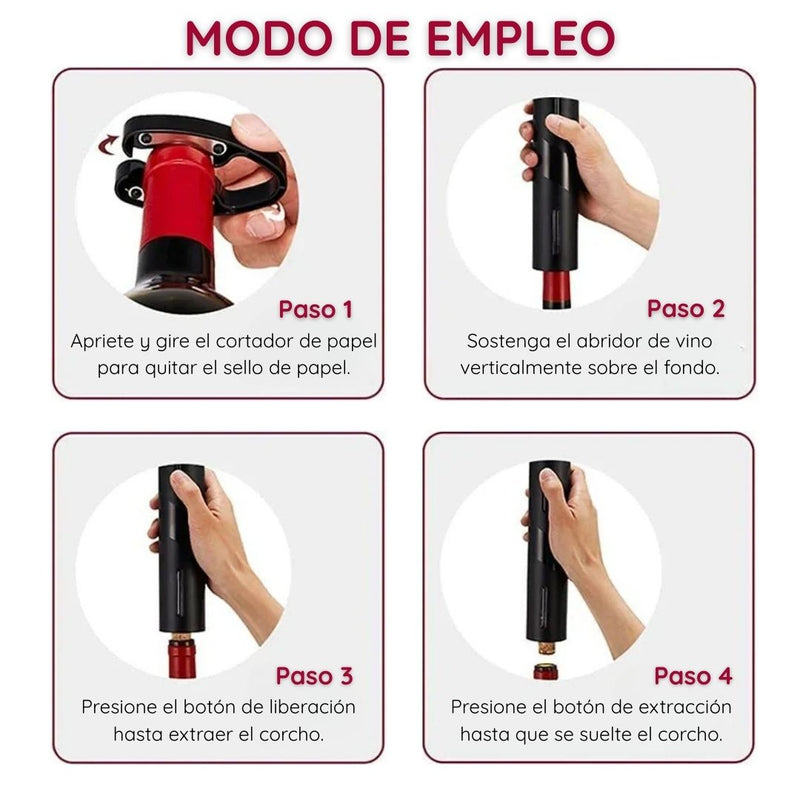 MODO DE EMPLEO

Paso 1
Apriete y gire el cortador de papel para quitar el sello de papel.

Paso 2
Sostenga el abridor de vino verticalmente sobre el fondo.

Paso 3
Presione el botón de liberación hasta extraer el corcho.

Paso 4
Presione el botón de extracción hasta que se suelte el corcho.